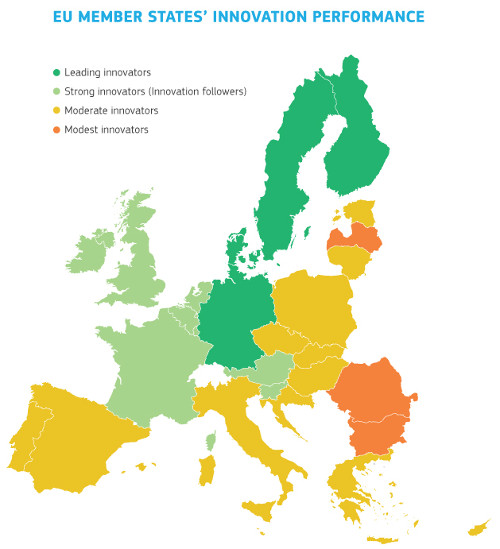 EU MEMBER STATES' INNOVATION PERFORMANCE

Leading innovators
Strong innovators (Innovation followers)
Moderate innovators
Modest innovators